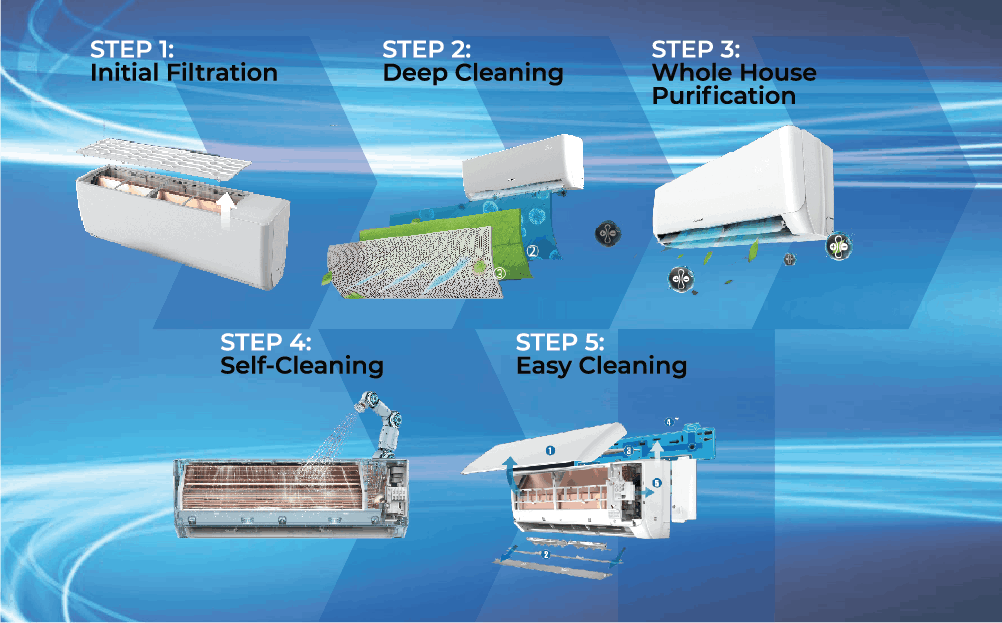 STEP 1:
Initial Filtration

STEP 2:
Deep Cleaning

STEP 3:
Whole House Purification

STEP 4:
Self-Cleaning

STEP 5:
Easy Cleaning